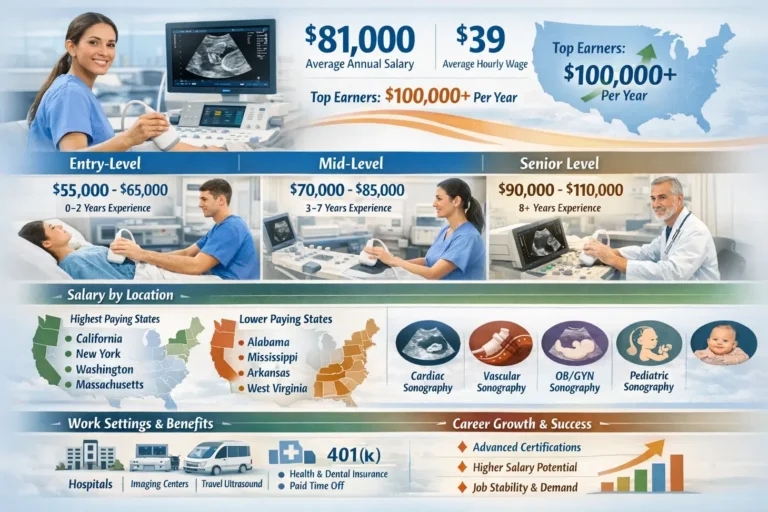 $81,000
Average Annual Salary

$39
Average Hourly Wage

Top Earners: $100,000+ Per Year

Top Earners:
$100,000+
Per Year

Entry-Level
$55,000 - $65,000
0-2 Years Experience

Mid-Level
$70,000 - $85,000
3-7 Years Experience

Senior Level
$90,000 - $110,000
8+ Years Experience

Salary by Location

Highest Paying States
California
New York
Washington
Massachusetts

Lower Paying States
Alabama
Mississippi
Arkansas
West Virginia

Cardiac Sonography
Vascular Sonography
OB/GYN Sonography
Pediatric Sonography

Work Settings & Benefits
Hospitals | Imaging Centers | Travel Ultrasound
401(k)
Health & Dental Insurance
Paid Time Off

Career Growth & Success
Advanced Certifications
Higher Salary Potential
Job Stability & Demand